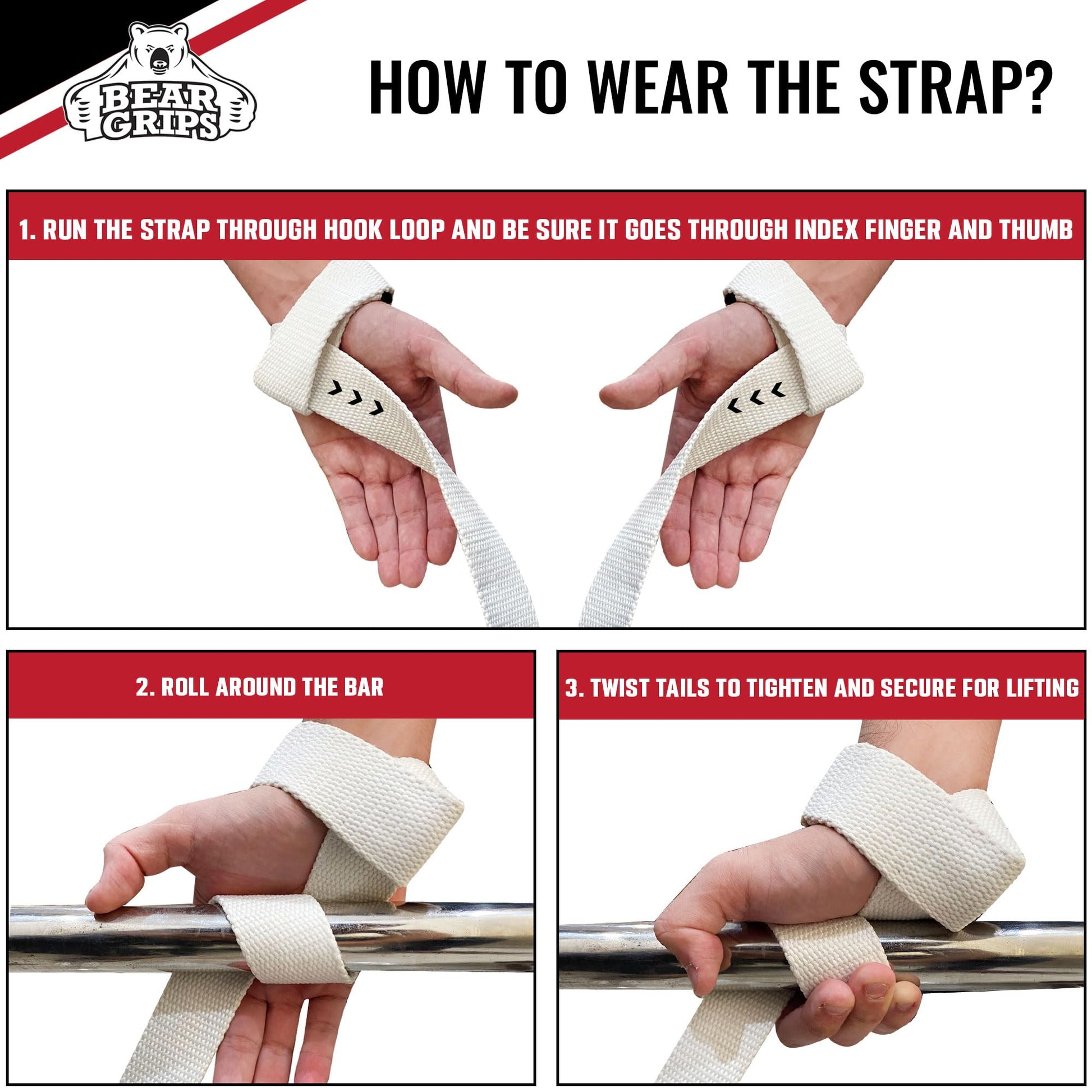 BEAR GRIPS

HOW TO WEAR THE STRAP?

1. RUN THE STRAP THROUGH HOOK LOOP AND BE SURE IT GOES THROUGH INDEX FINGER AND THUMB

2. ROLL AROUND THE BAR

3. TWIST TAILS TO TIGHTEN AND SECURE FOR LIFTING