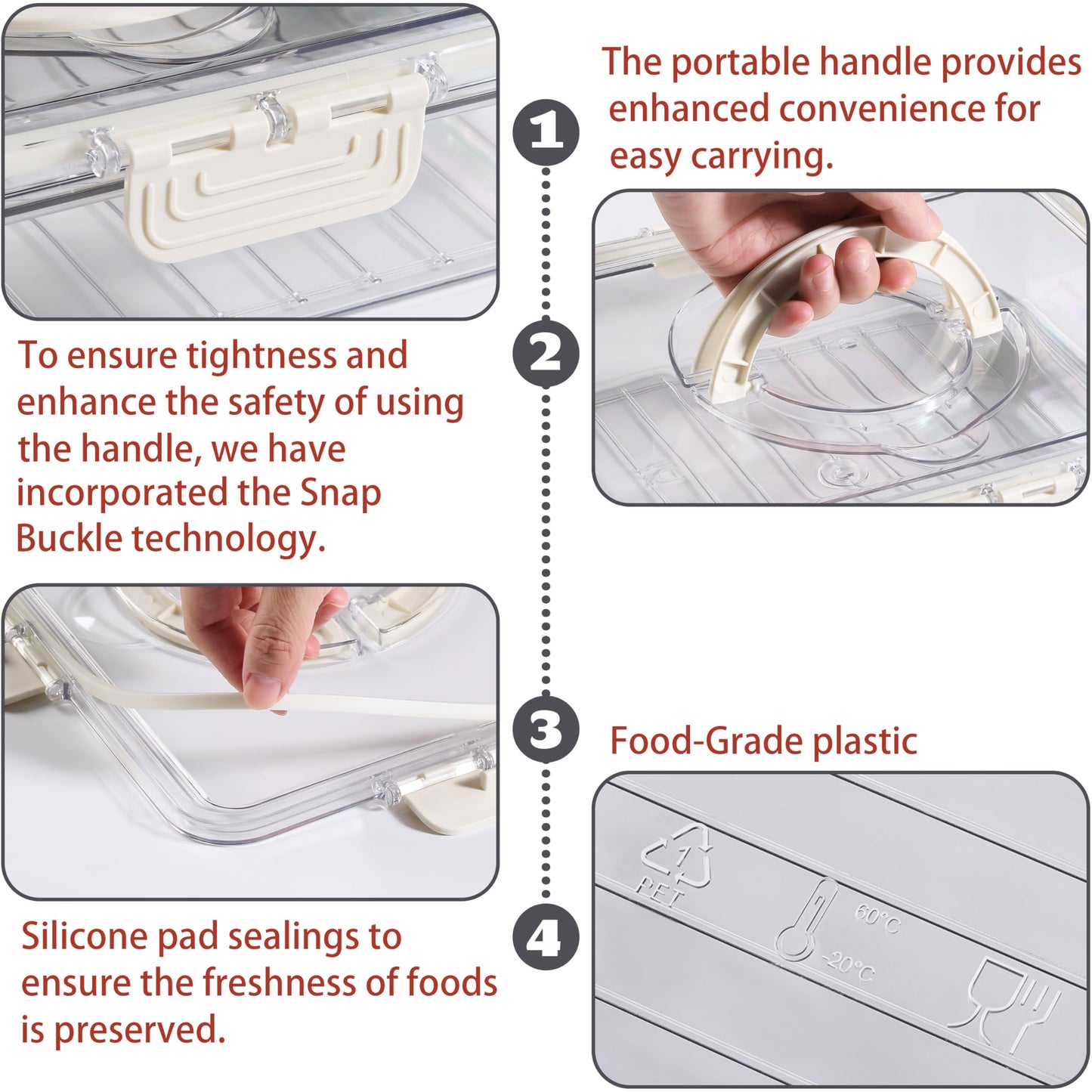 1

The portable handle provides enhanced convenience for easy carrying.

2

To ensure tightness and enhance the safety of using the handle, we have incorporated the Snap Buckle technology.

3

Food-Grade plastic

1
PET

60°C
-20°C

4

Silicone pad sealings to ensure the freshness of foods is preserved.