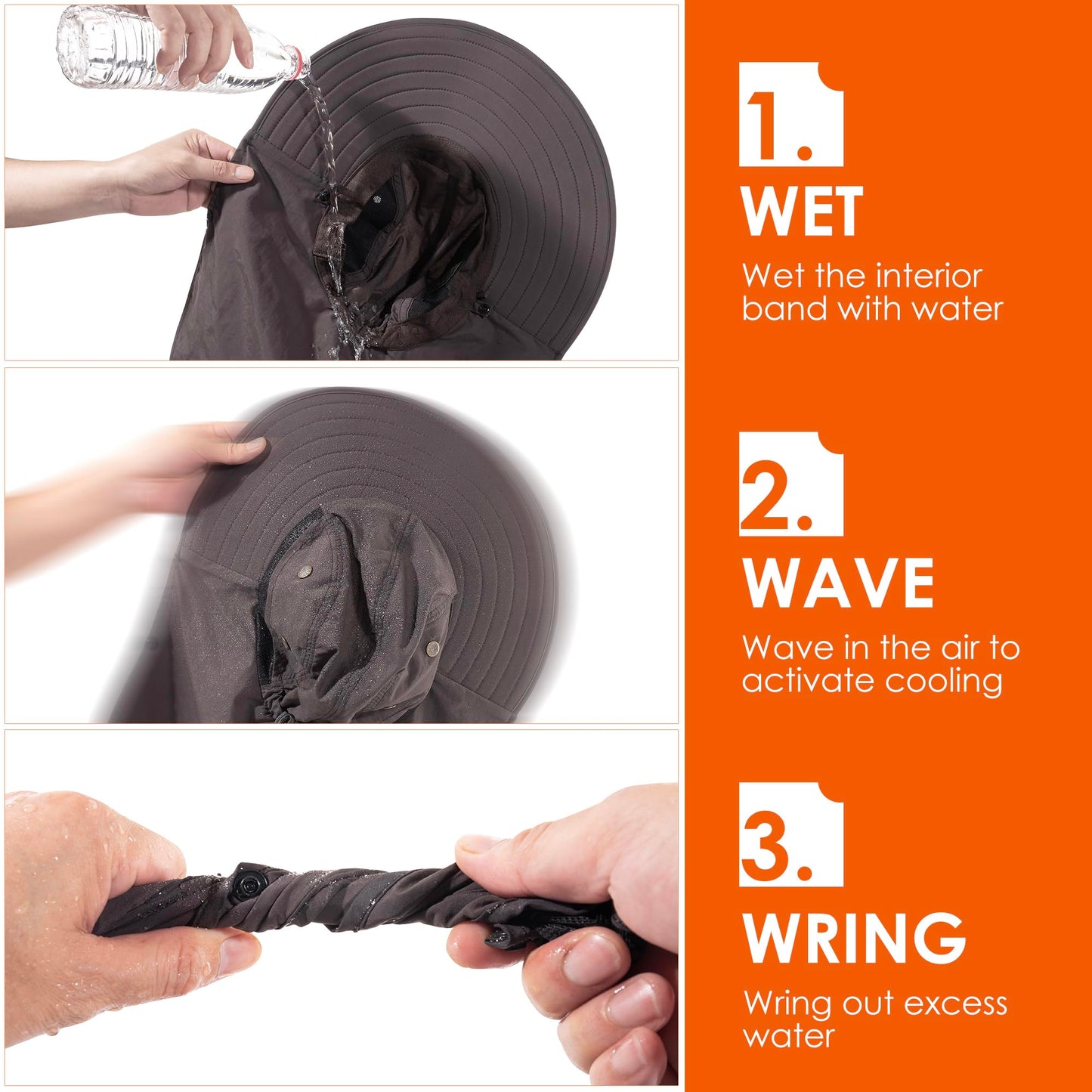 1.
WET
Wet the interior band with water

2.
WAVE
Wave in the air to activate cooling

3.
WRING
Wring out excess water