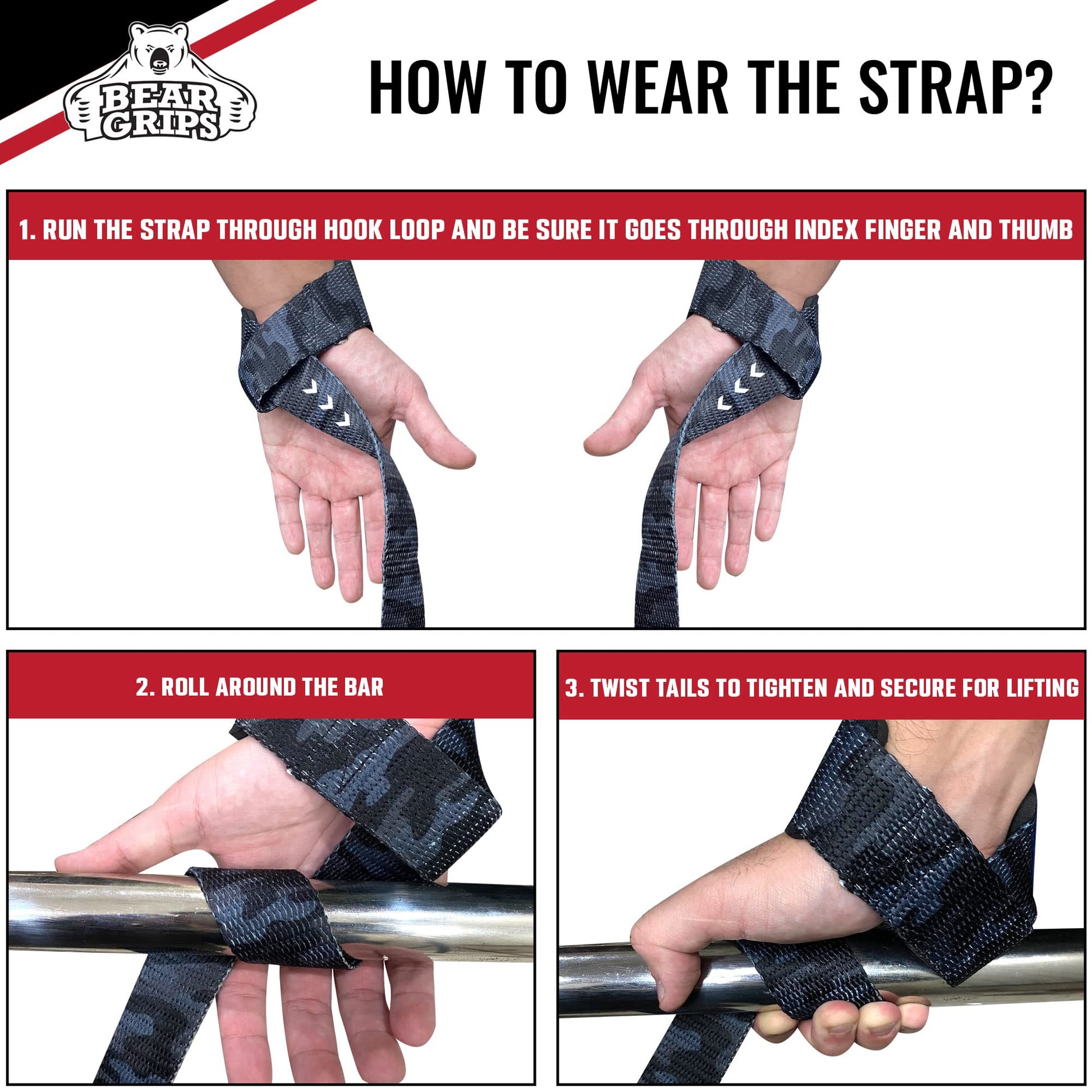 BEAR GRIPS

HOW TO WEAR THE STRAP?

1. RUN THE STRAP THROUGH HOOK LOOP AND BE SURE IT GOES THROUGH INDEX FINGER AND THUMB

2. ROLL AROUND THE BAR

3. TWIST TAILS TO TIGHTEN AND SECURE FOR LIFTING