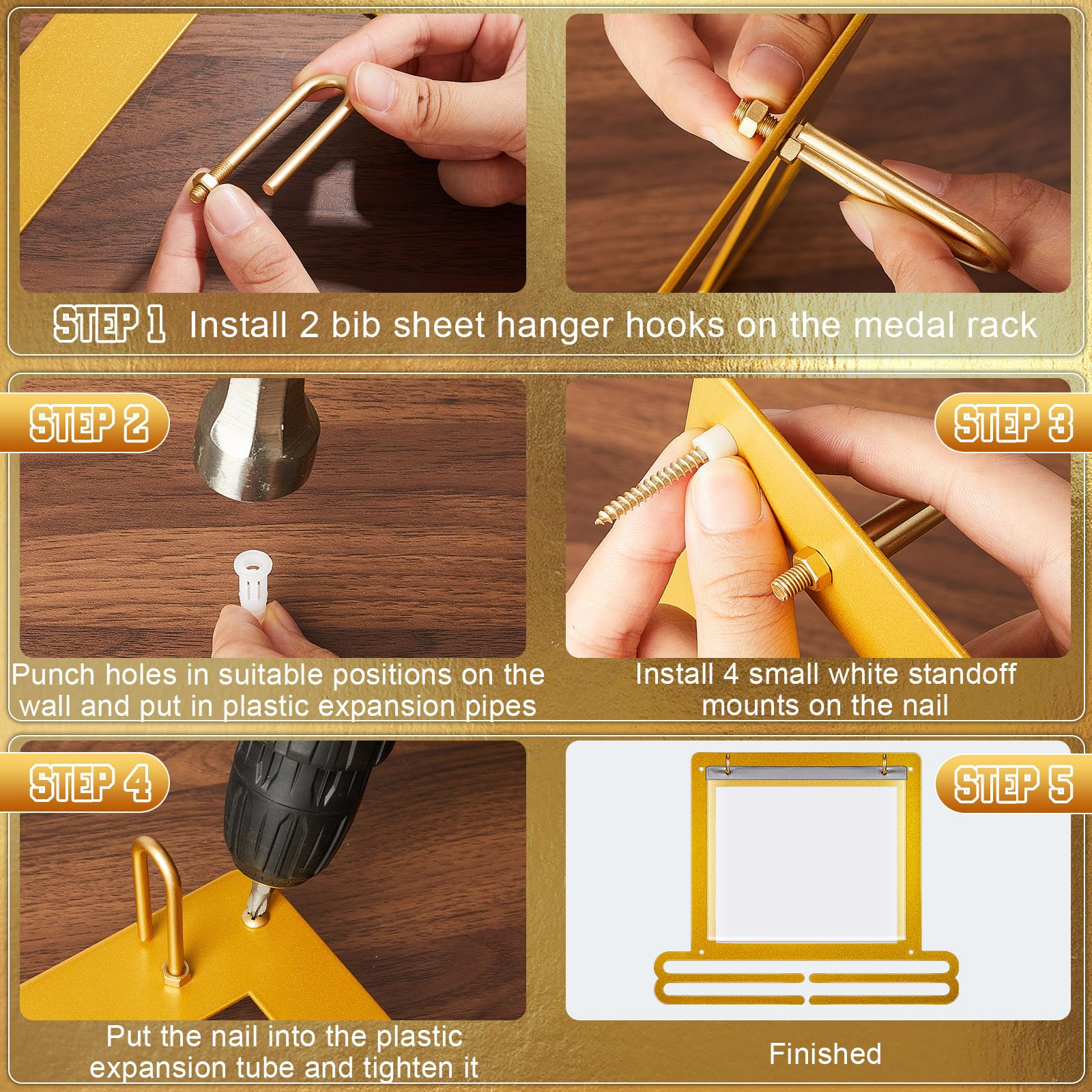 STEP 1 Install 2 bib sheet hanger hooks on the medal rack

STEP 2

Punch holes in suitable positions on the wall and put in plastic expansion pipes

STEP 3

Install 4 small white standoff mounts on the nail

STEP 4

Put the nail into the plastic expansion tube and tighten it

STEP 5

Finished