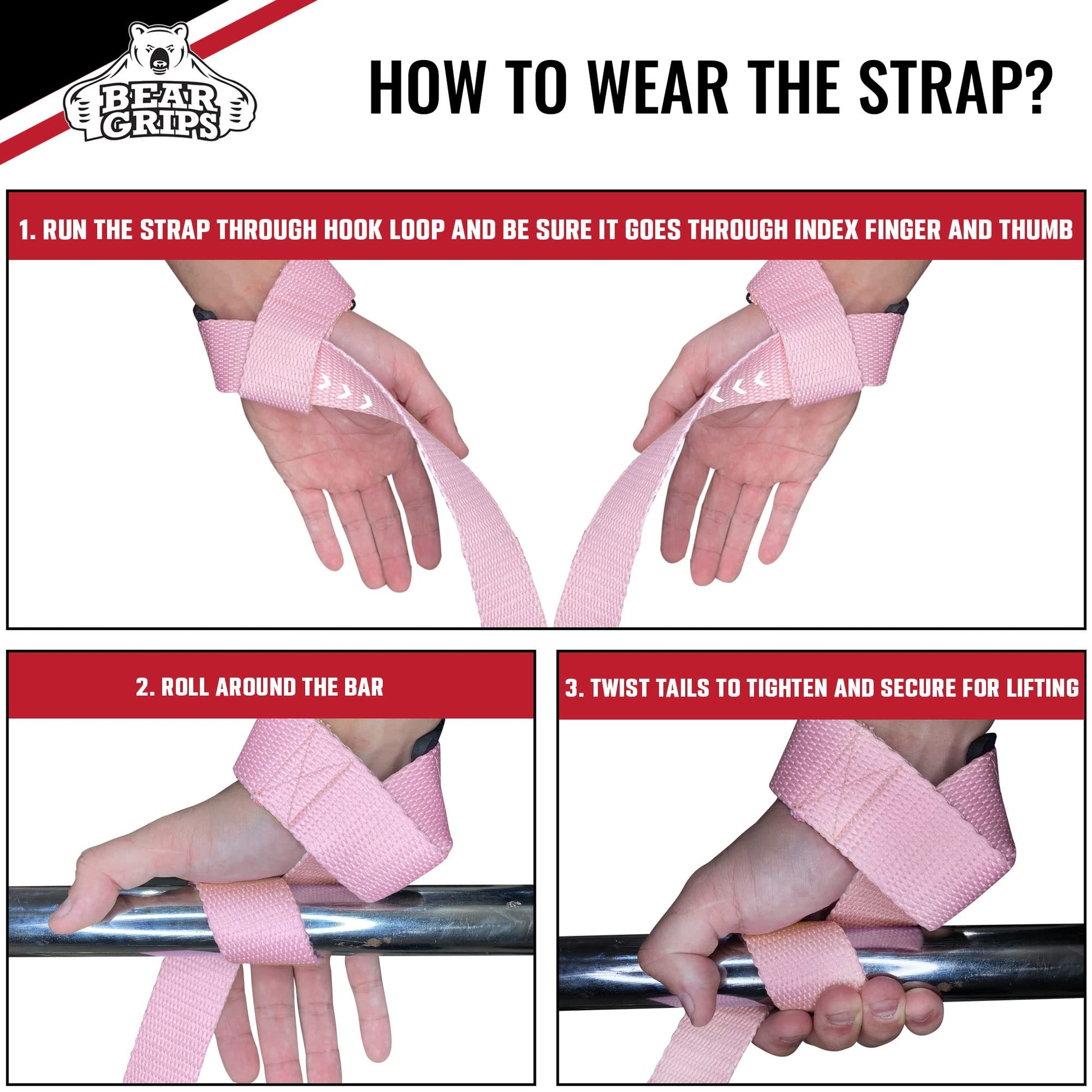 BEAR GRIPS

HOW TO WEAR THE STRAP?

1. RUN THE STRAP THROUGH HOOK LOOP AND BE SURE IT GOES THROUGH INDEX FINGER AND THUMB

2. ROLL AROUND THE BAR

3. TWIST TAILS TO TIGHTEN AND SECURE FOR LIFTING