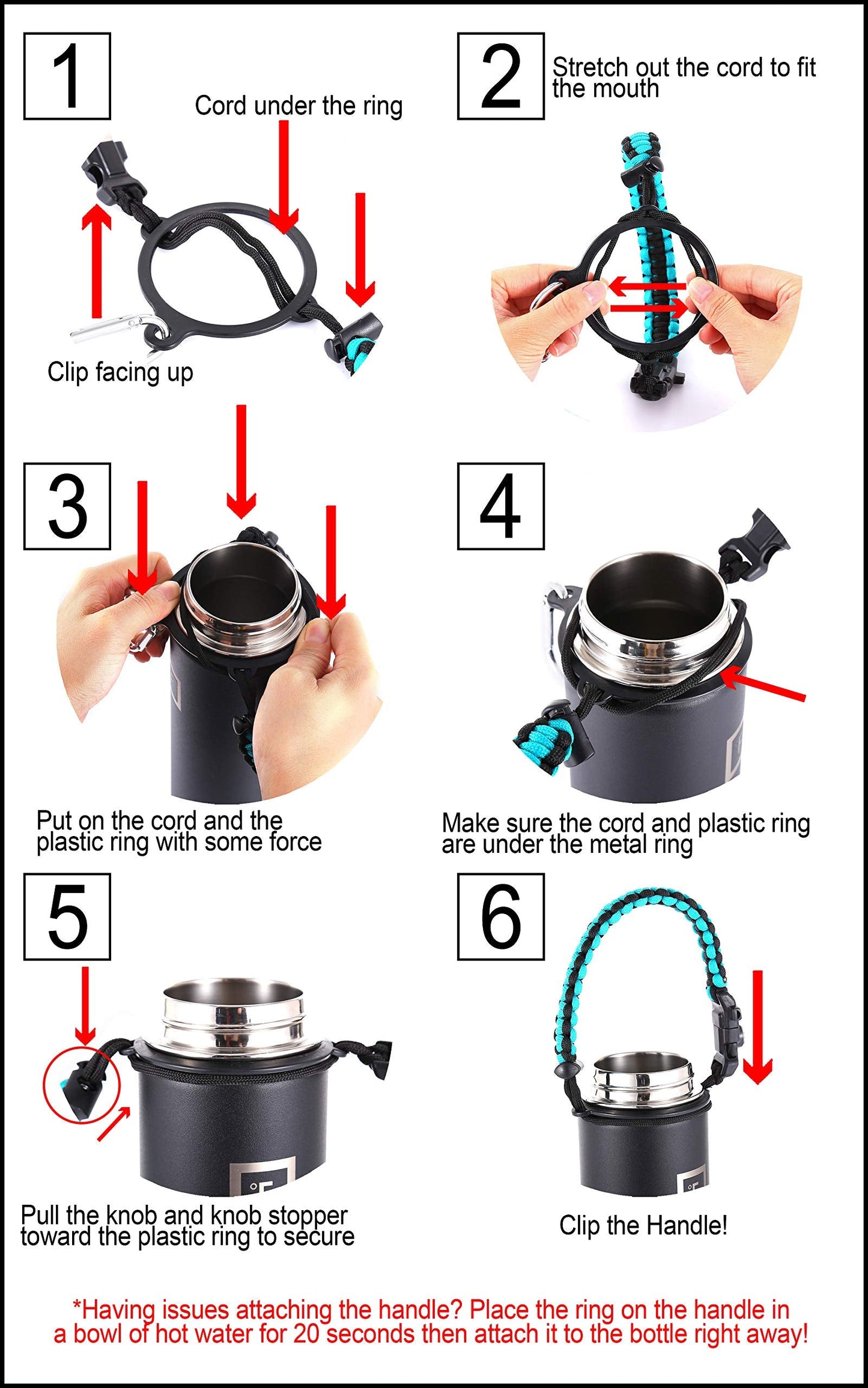 1

Cord under the ring

Clip facing up

2

Stretch out the cord to fit the mouth

3

Put on the cord and the plastic ring with some force

4

Make sure the cord and plastic ring are under the metal ring

5

Pull the knob and knob stopper toward the plastic ring to secure

6

Clip the Handle!

*Having issues attaching the handle? Place the ring on the handle in a bowl of hot water for 20 seconds then attach it to the bottle right away!