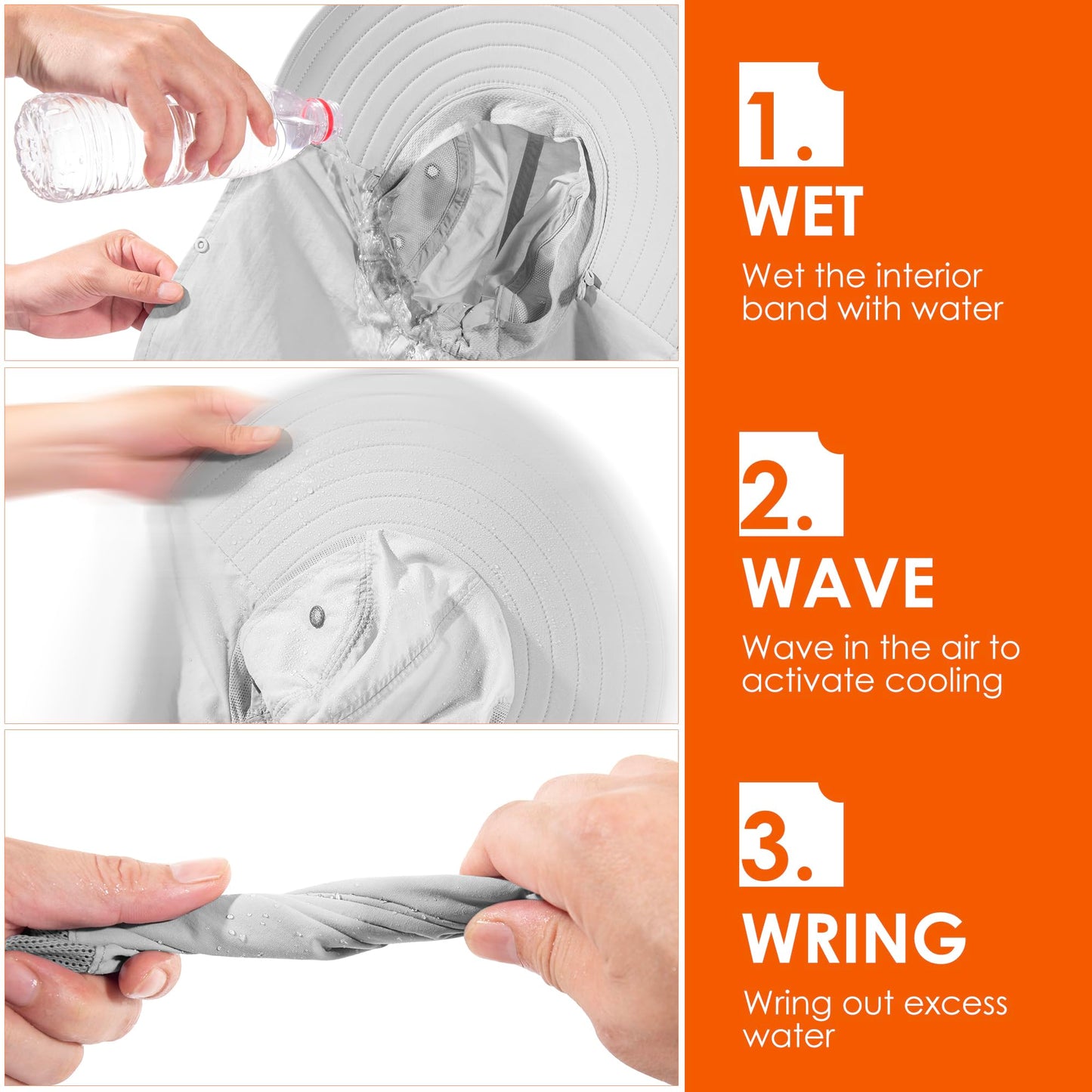 1.
WET
Wet the interior band with water

2.
WAVE
Wave in the air to activate cooling

3.
WRING
Wring out excess water