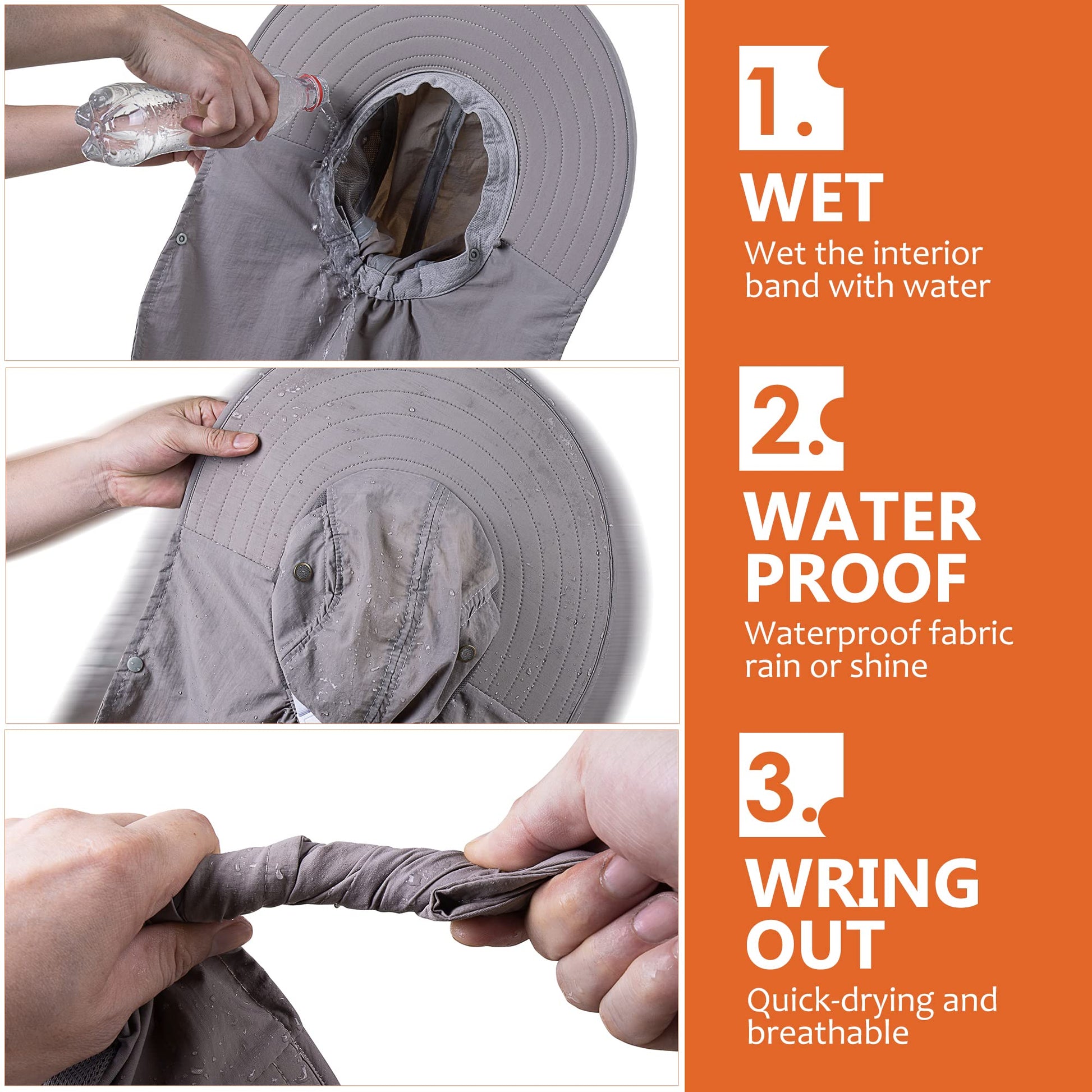 1.

WET

Wet the interior band with water

2.

WATER PROOF

Waterproof fabric rain or shine

3.

WRING OUT

Quick-drying and breathable