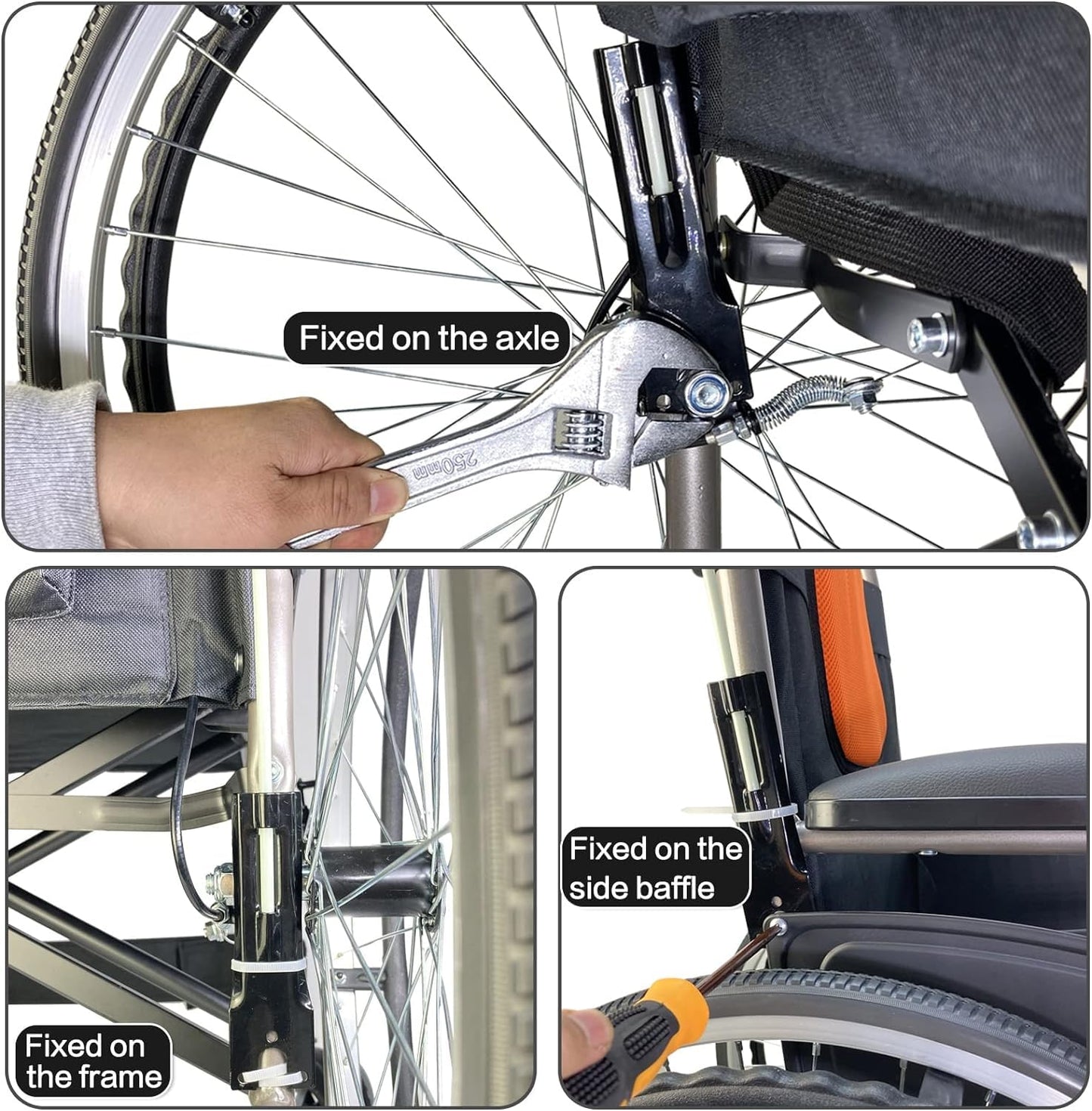 Fixed on the axle

250mm

Fixed on the frame

Fixed on the side baffle