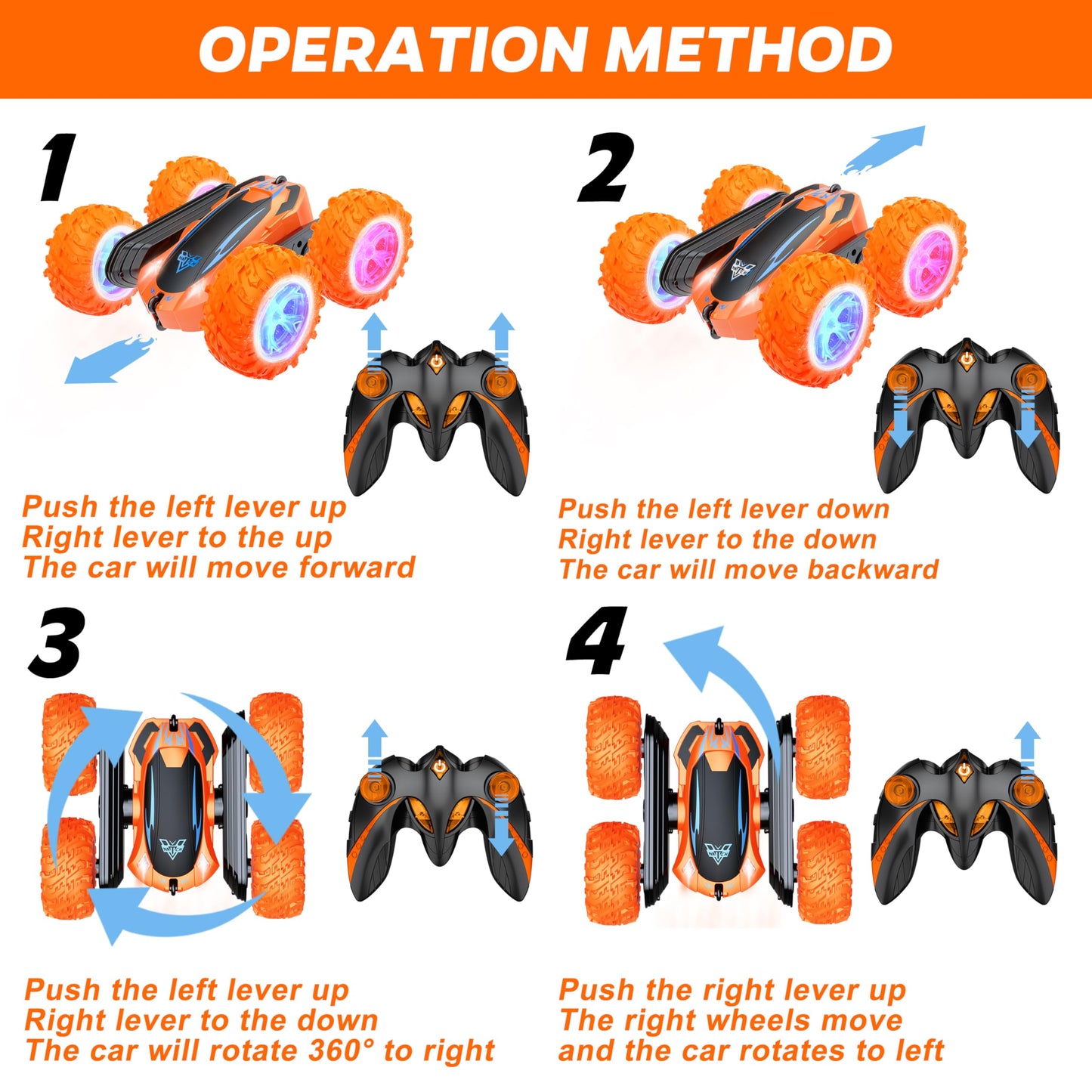 OPERATION METHOD

1

Push the left lever up
Right lever to the up
The car will move forward

2

Push the left lever down
Right lever to the down
The car will move backward

3

Push the left lever up
Right lever to the down
The car will rotate 360° to right

4

Push the right lever up
The right wheels move
and the car rotates to left