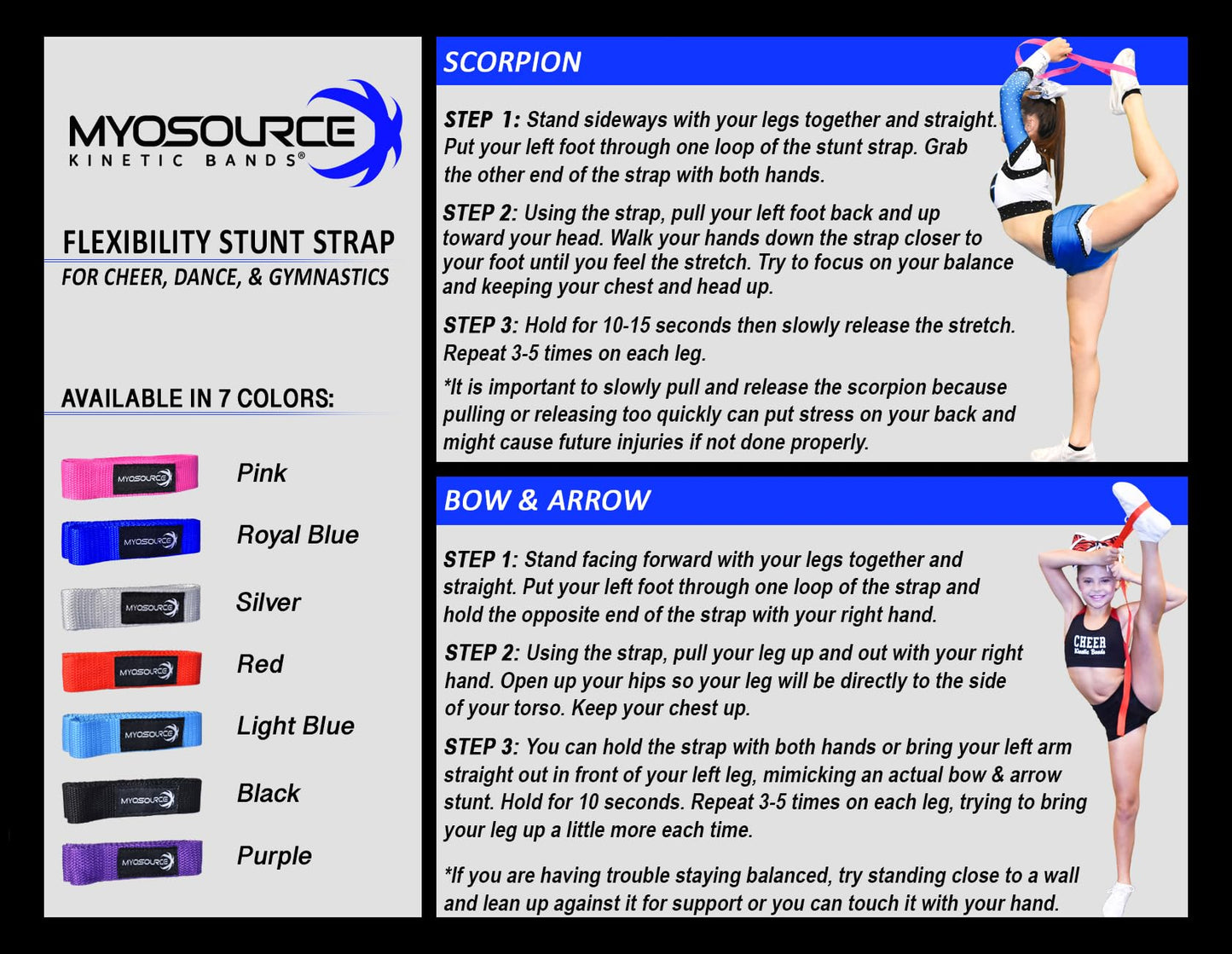 MYOSOURCE
KINETIC BANDS®

FLEXIBILITY STUNT STRAP
FOR CHEER, DANCE, & GYMNASTICS

AVAILABLE IN 7 COLORS:

MYOSOURCE Pink
MYOSOURCE Royal Blue
MYOSOURCE Silver
MYOSOURCE Red
MYOSOURCE Light Blue
MYOSOURCE Black
MYOSOURCE Purple

SCORPION

STEP 1: Stand sideways with your legs together and straight. Put your left foot through one loop of the stunt strap. Grab the other end of the strap with both hands.

STEP 2: Using the strap, pull your left foot back and up toward your head. Walk your hands down the strap closer to your foot until you feel the stretch. Try to focus on your balance and keeping your chest and head up.

STEP 3: Hold for 10-15 seconds then slowly release the stretch. Repeat 3-5 times on each leg.

*It is important to slowly pull and release the scorpion because pulling or releasing too quickly can put stress on your back and might cause future injuries if not done properly.

BOW & ARROW

STEP 1: Stand facing forward with your legs together and straight. Put your left foot through one loop of the strap and hold the opposite end of the strap with your right hand.

STEP 2: Using the strap, pull your leg up and out with your right hand. Open up your hips so your leg will be directly to the side of your torso. Keep your chest up.

STEP 3: You can hold the strap with both hands or bring your left arm straight out in front of your left leg, mimicking an actual bow & arrow stunt. Hold for 10 seconds. Repeat 3-5 times on each leg, trying to bring your leg up a little more each time.

*If you are having trouble staying balanced, try standing close to a wall and lean up against it for support or you can touch it with your hand.

CHEER
Kinetic Bands