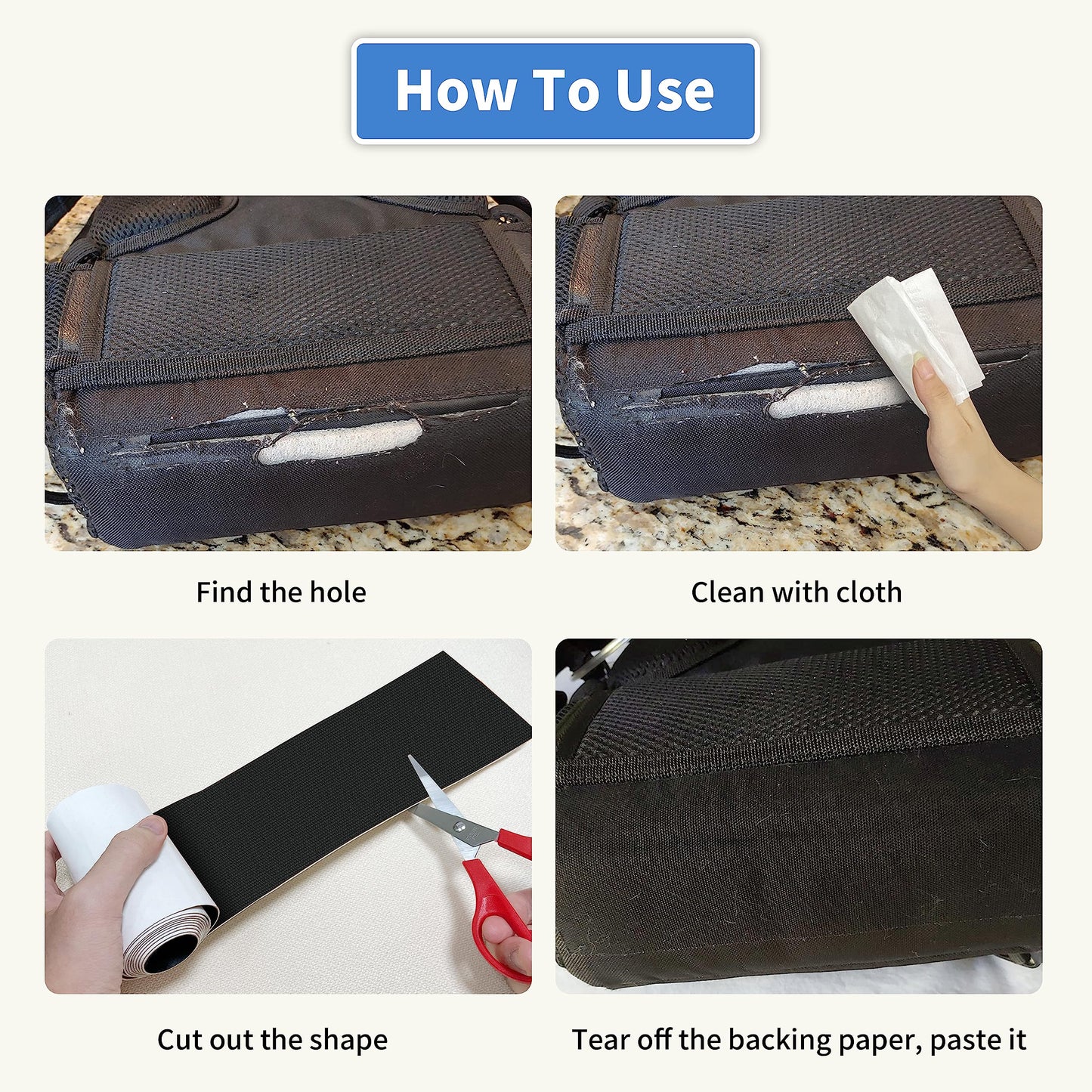 How To Use

Find the hole

Clean with cloth

Cut out the shape

Tear off the backing paper, paste it