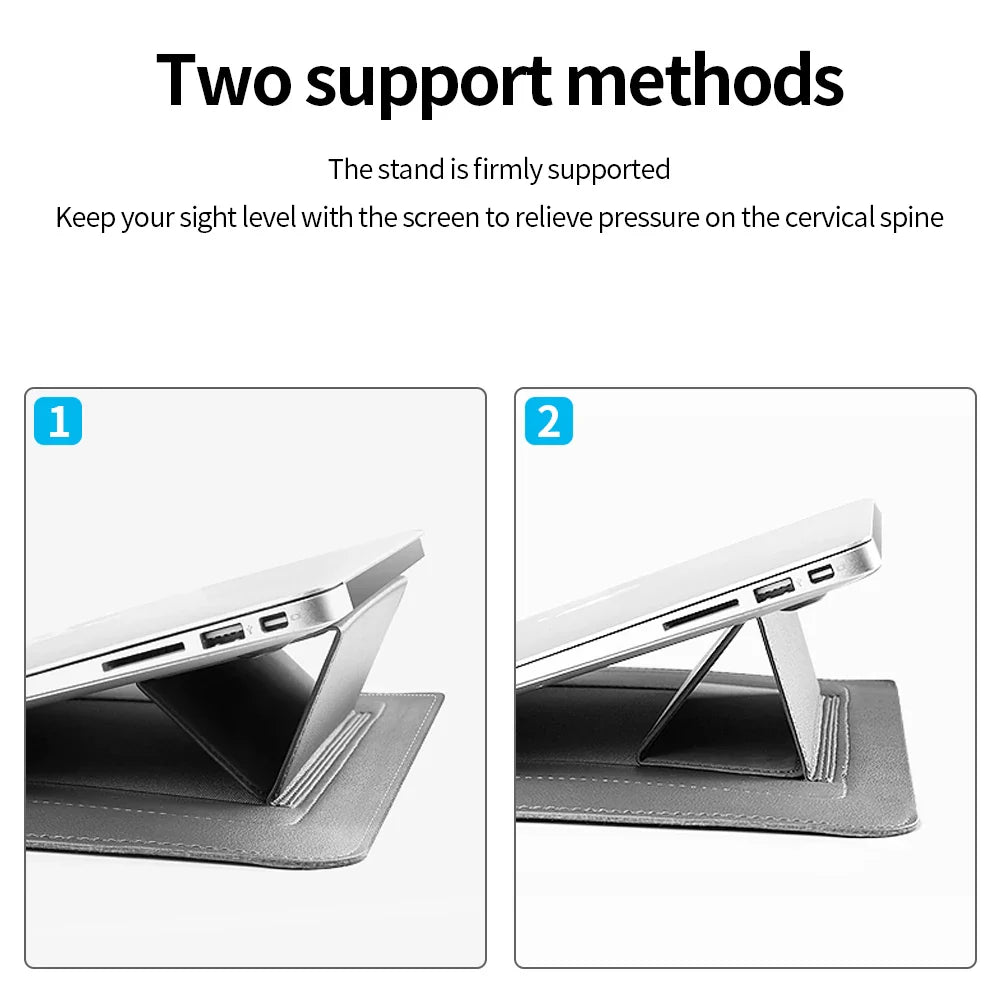 Two support methods

The stand is firmly supported

Keep your sight level with the screen to relieve pressure on the cervical spine

1

2