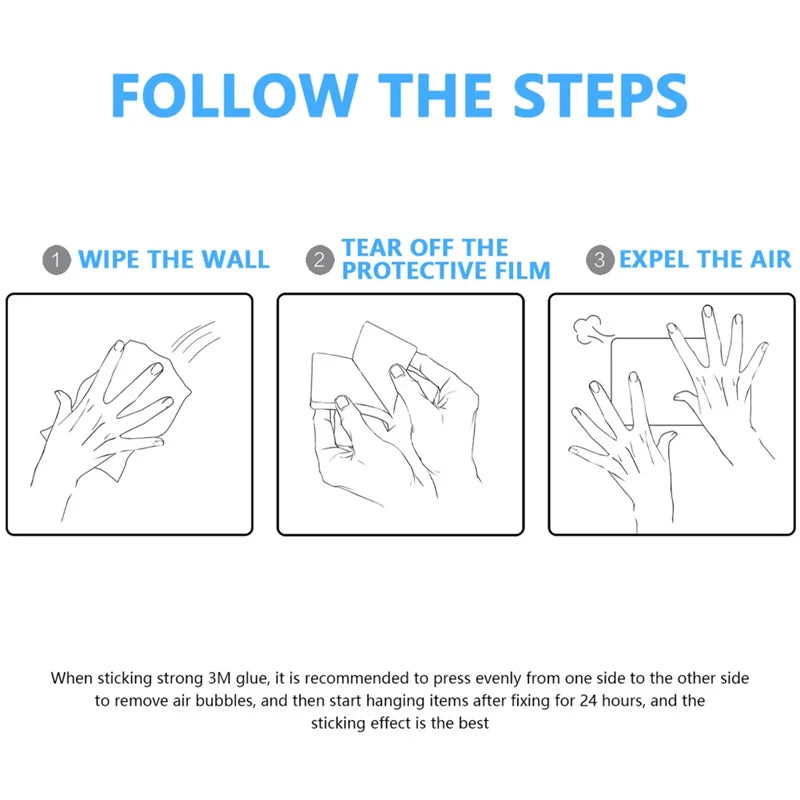 FOLLOW THE STEPS

1 WIPE THE WALL

2 TEAR OFF THE PROTECTIVE FILM

3 EXPEL THE AIR

When sticking strong 3M glue, it is recommended to press evenly from one side to the other side to remove air bubbles, and then start hanging items after fixing for 24 hours, and the sticking effect is the best